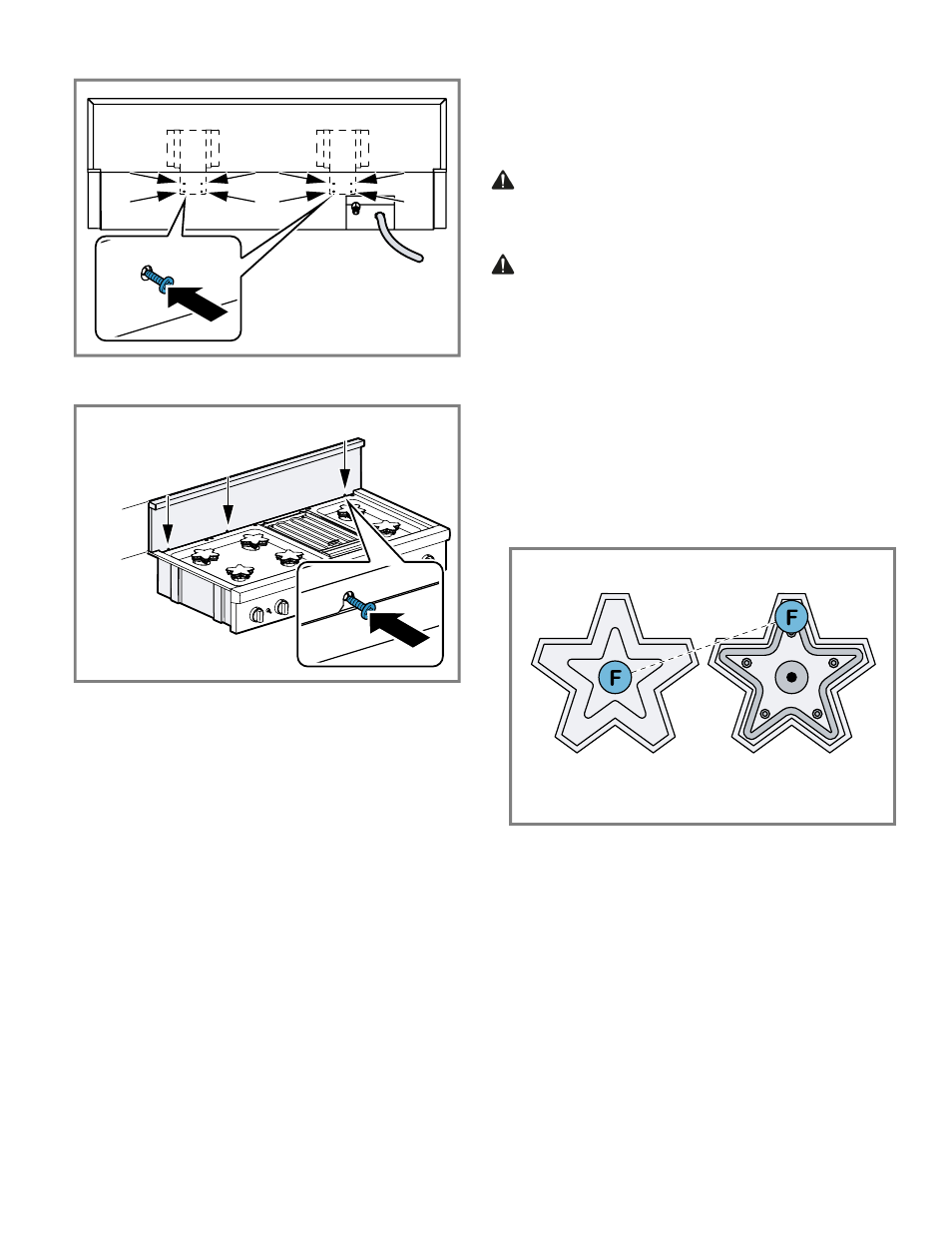 F

F