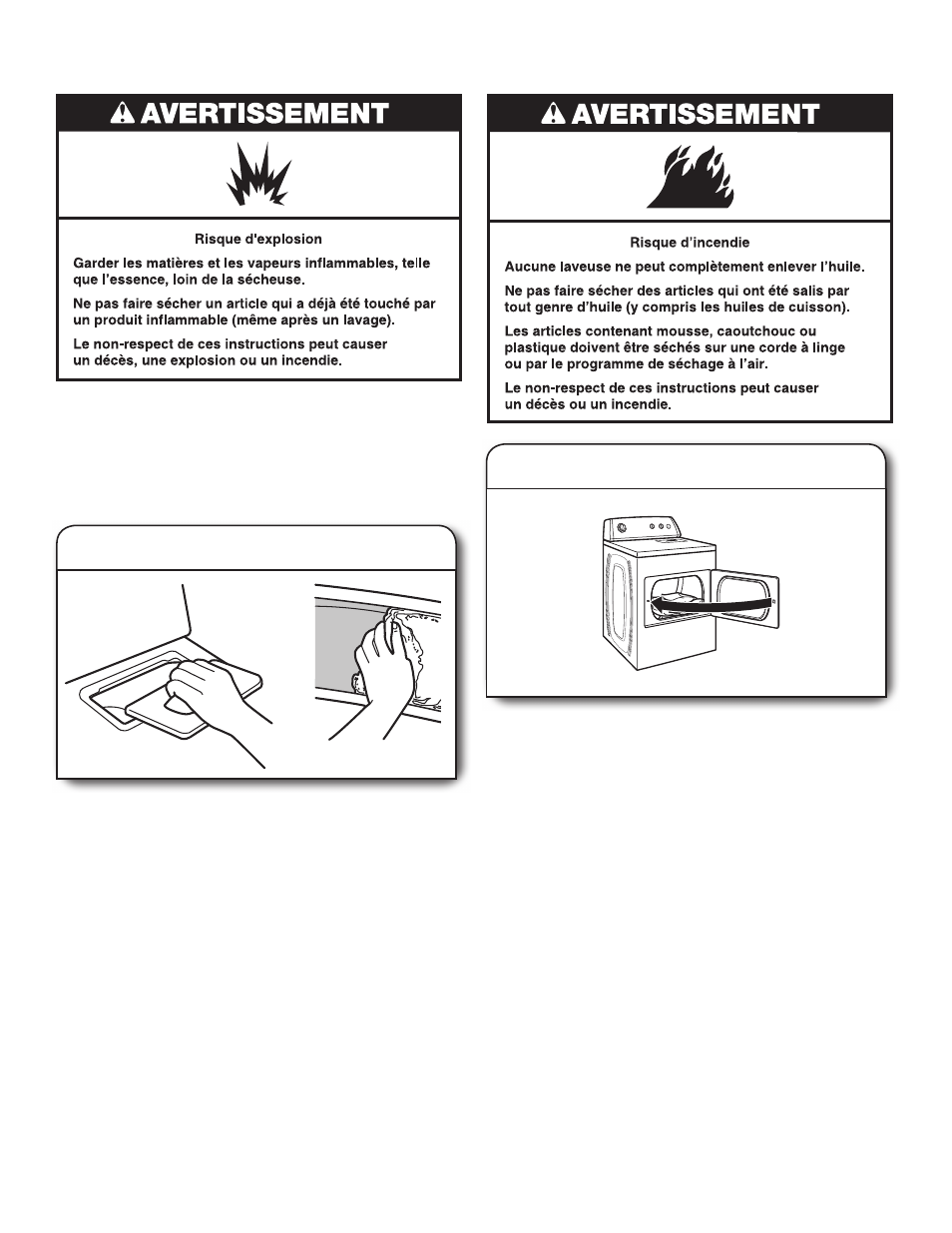 AVERTISSEMENT

Risque d'explosion

Garder les matières et les vapeurs inflammables, telle que l'essence, loin de la sécheuse.

Ne pas faire sécher un article qui a déjà été touché par un produit inflammable (même après un lavage).

Le non-respect de ces instructions peut causer un décès, une explosion ou un incendie.

AVERTISSEMENT

Risque d'incendie

Aucune laveuse ne peut complètement enlever l'huile.

Ne pas faire sécher des articles qui ont été salis par tout genre d'huile (y compris les huiles de cuisson).

Les articles contenant mousse, caoutchouc ou plastique doivent être séchés sur une corde à linge ou par le programme de séchage à l'air.

Le non-respect de ces instructions peut causer un décès ou un incendie.