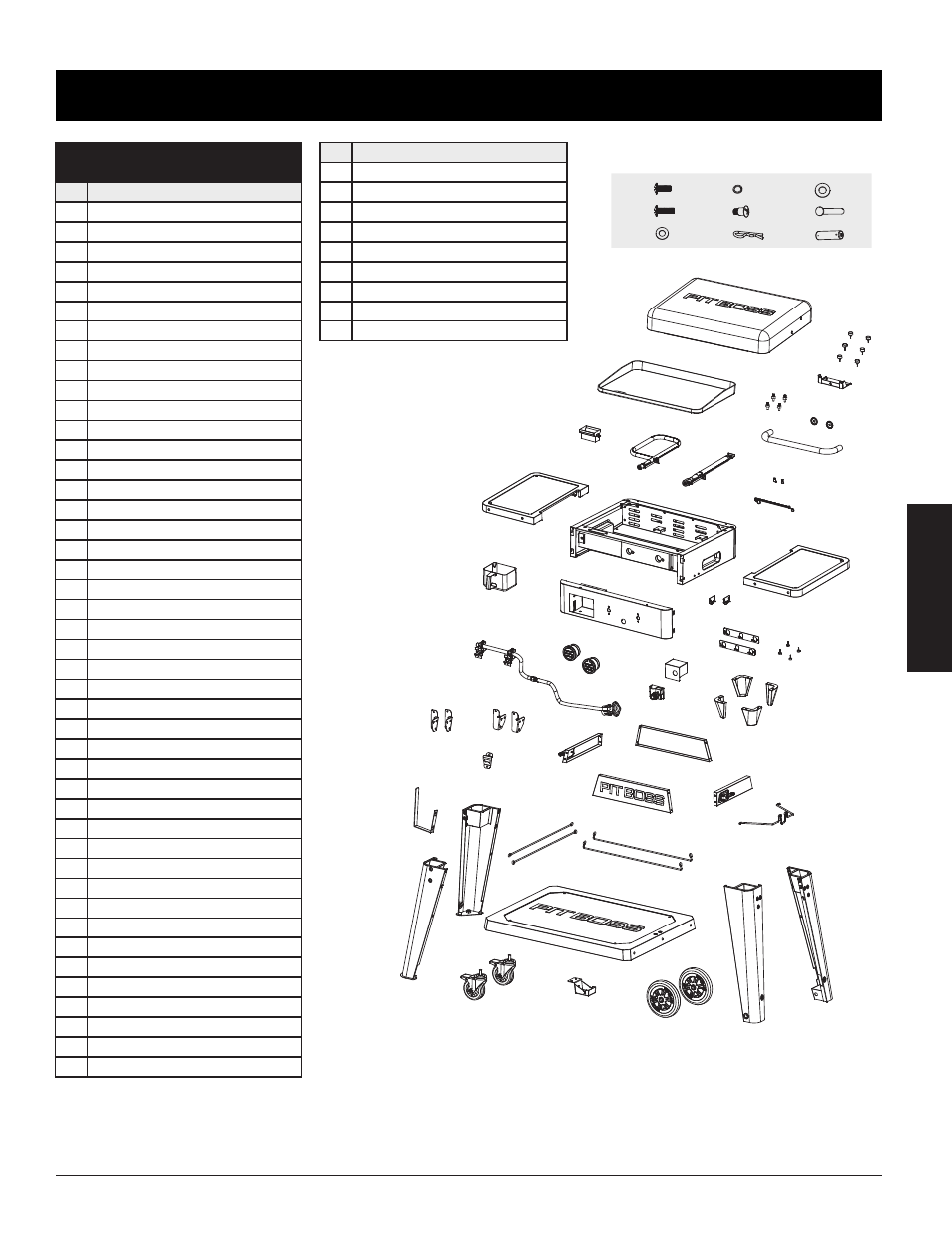 PIT BOSS

PIT BOSS

PIT BOSS