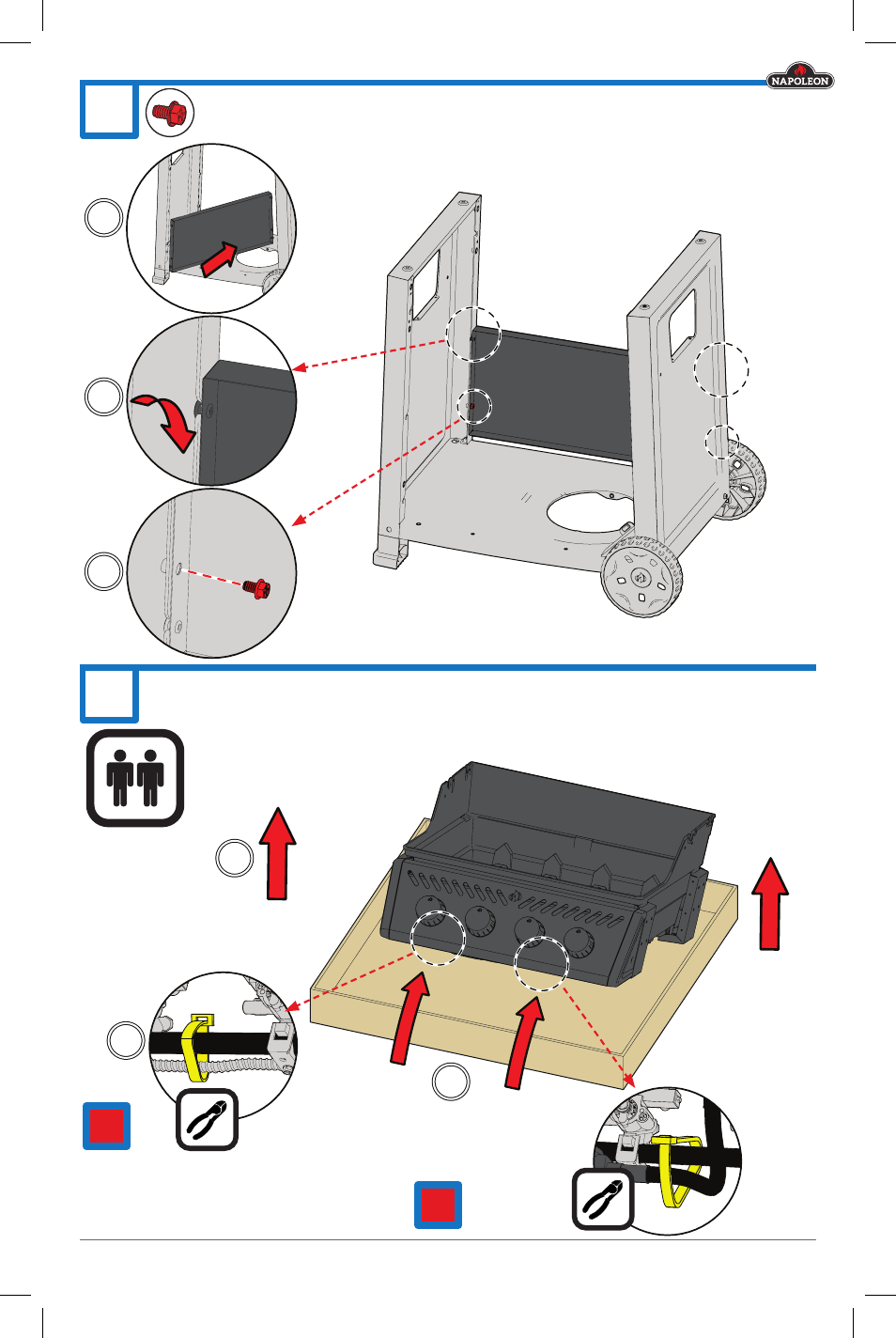 NAPOLEON