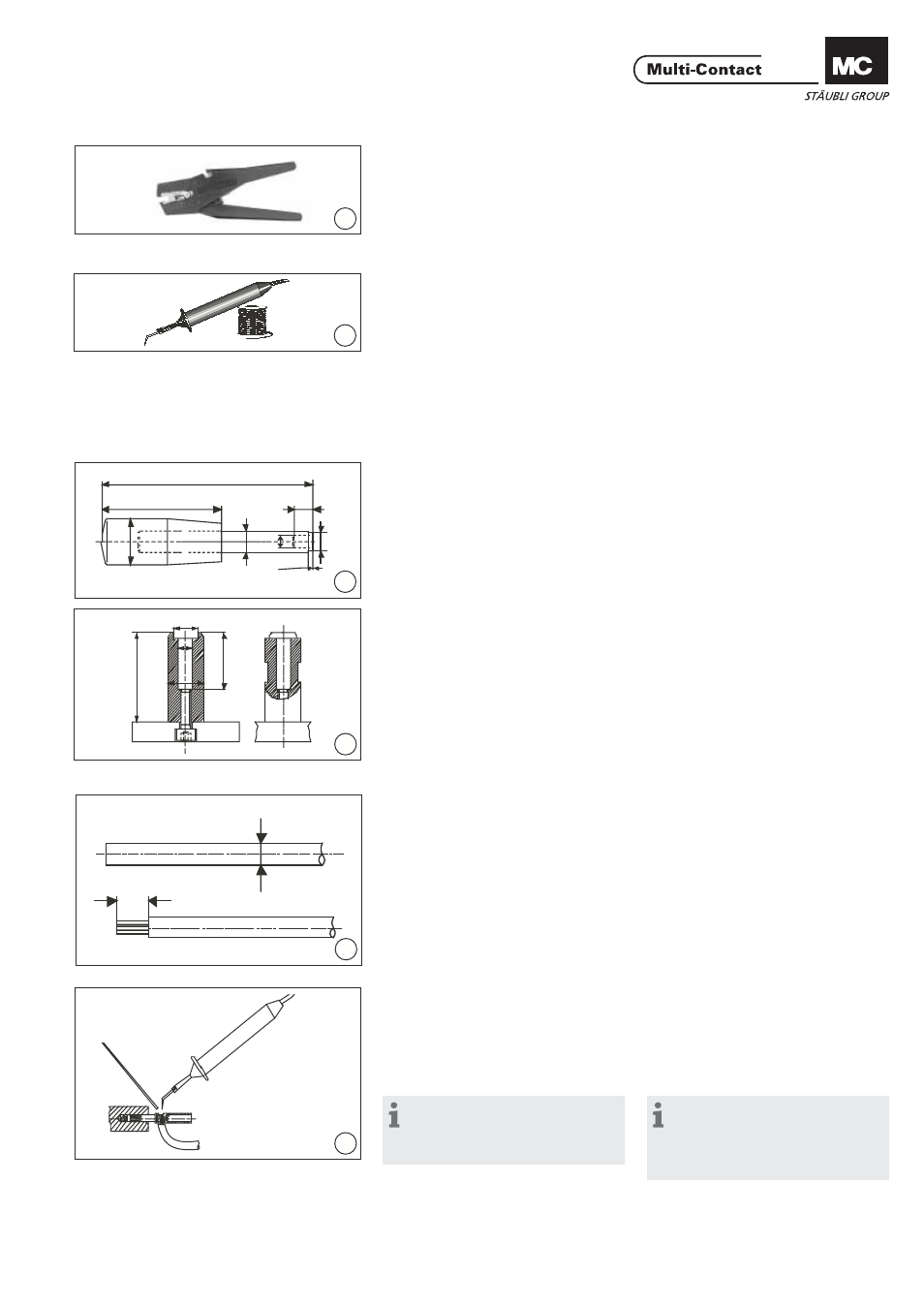 Multi-Contact

MC

STÄUBLI GROUP