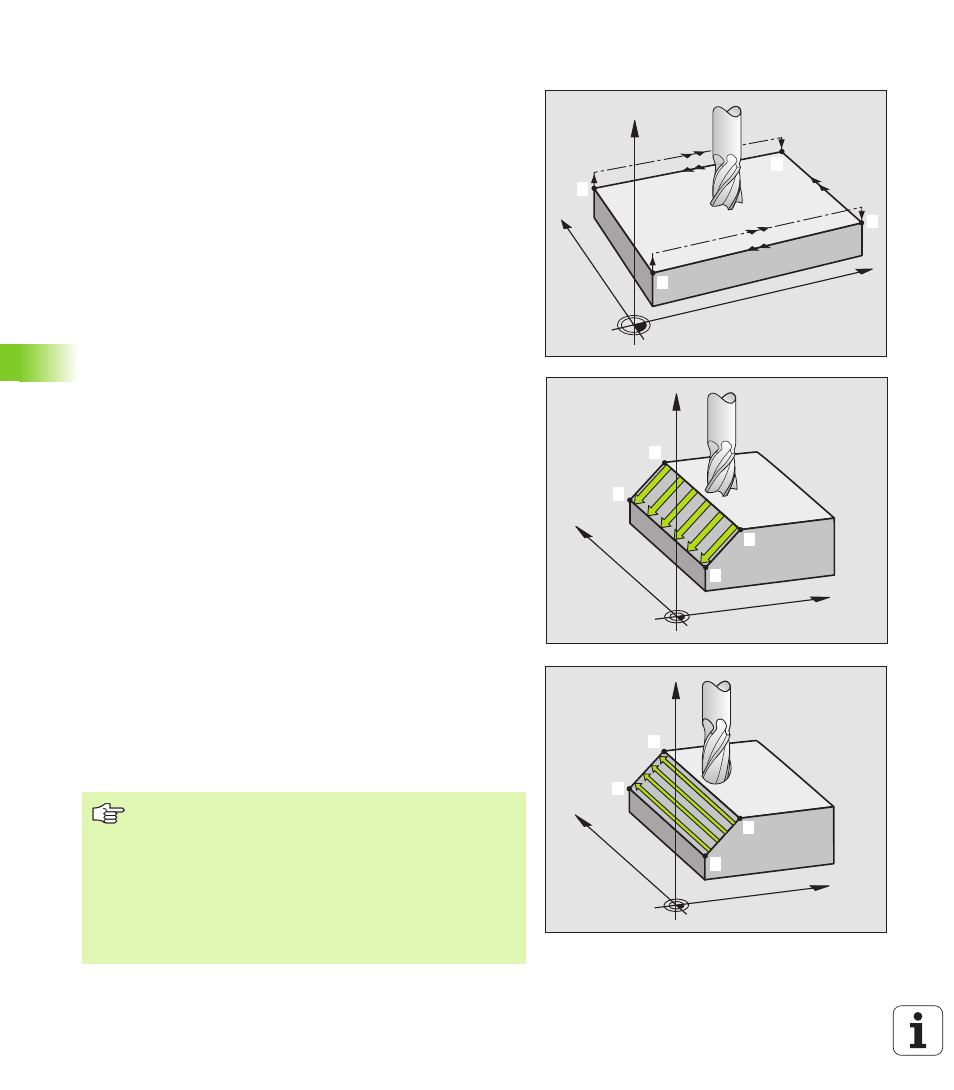 i