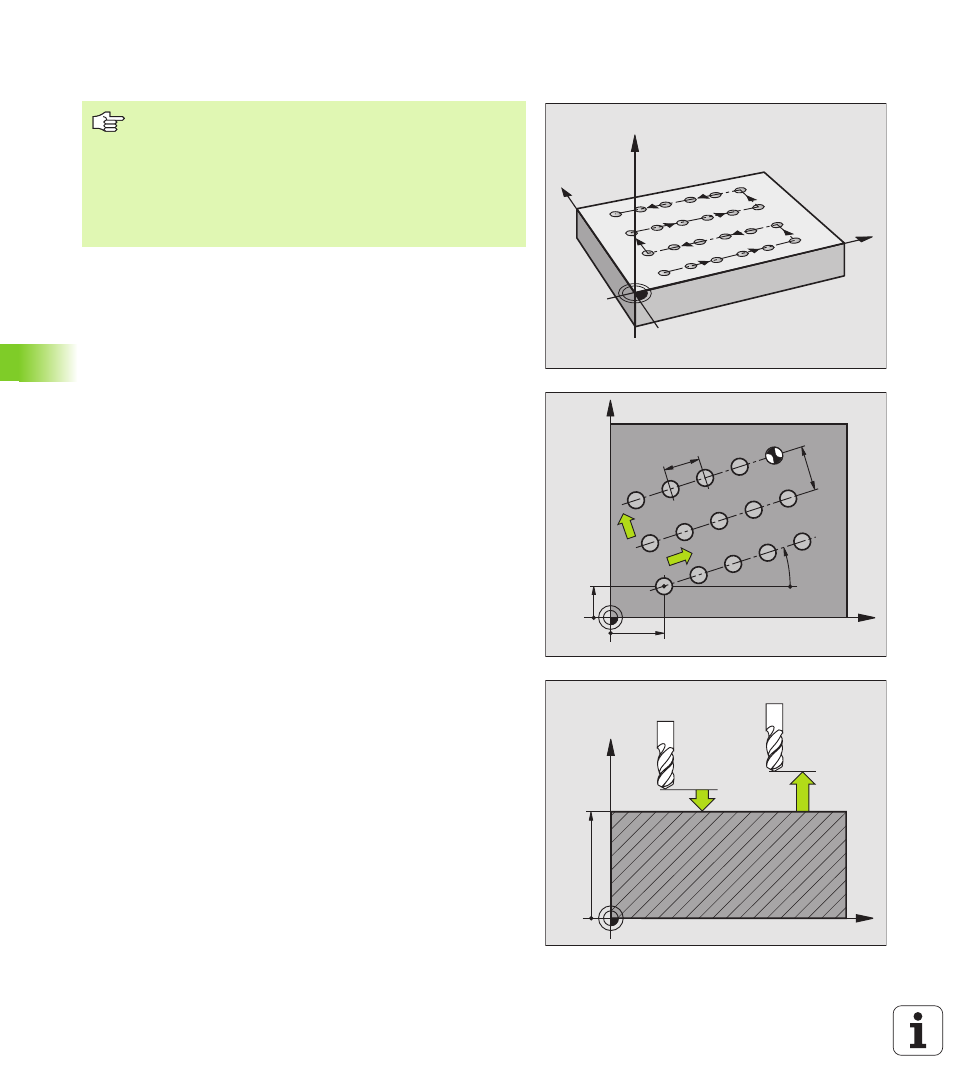 i