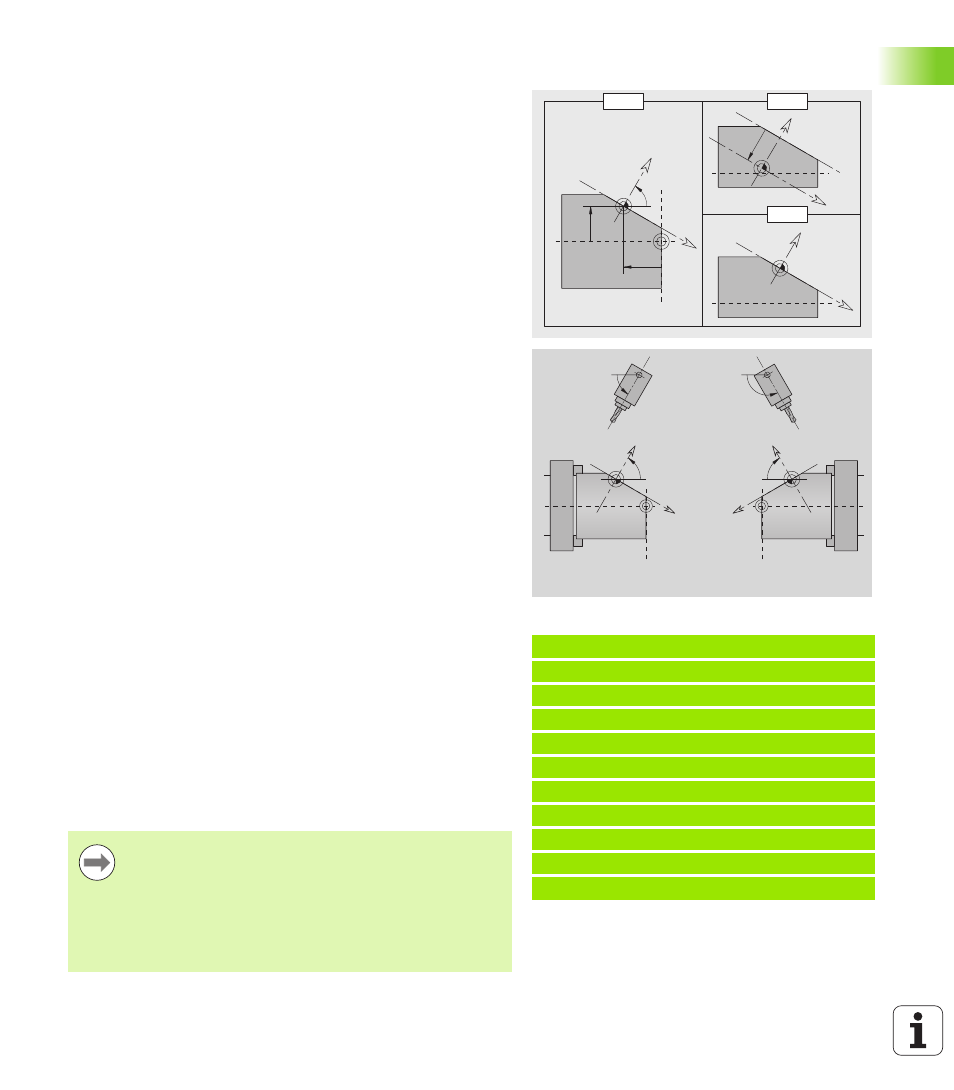 i