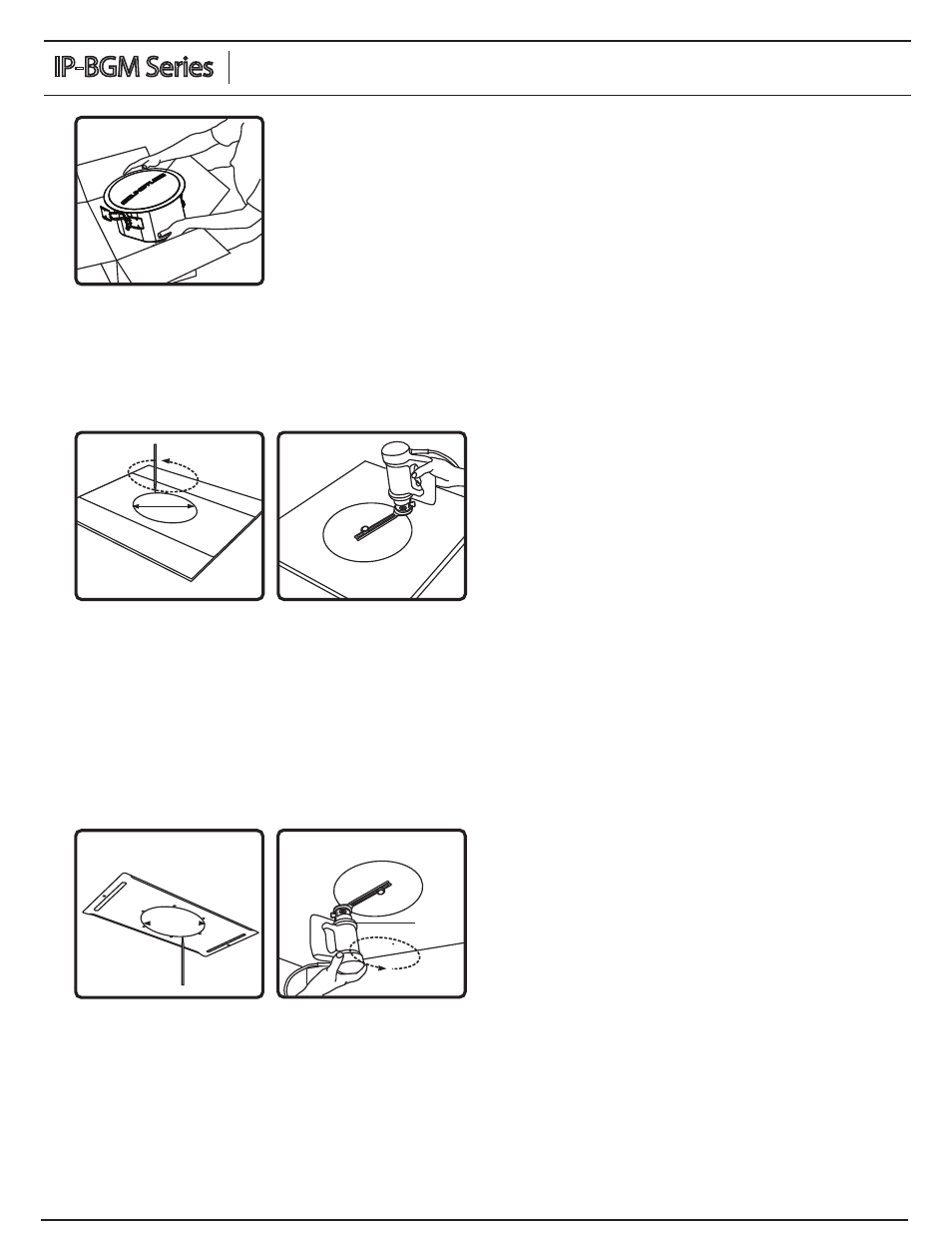 IP-BGM Series