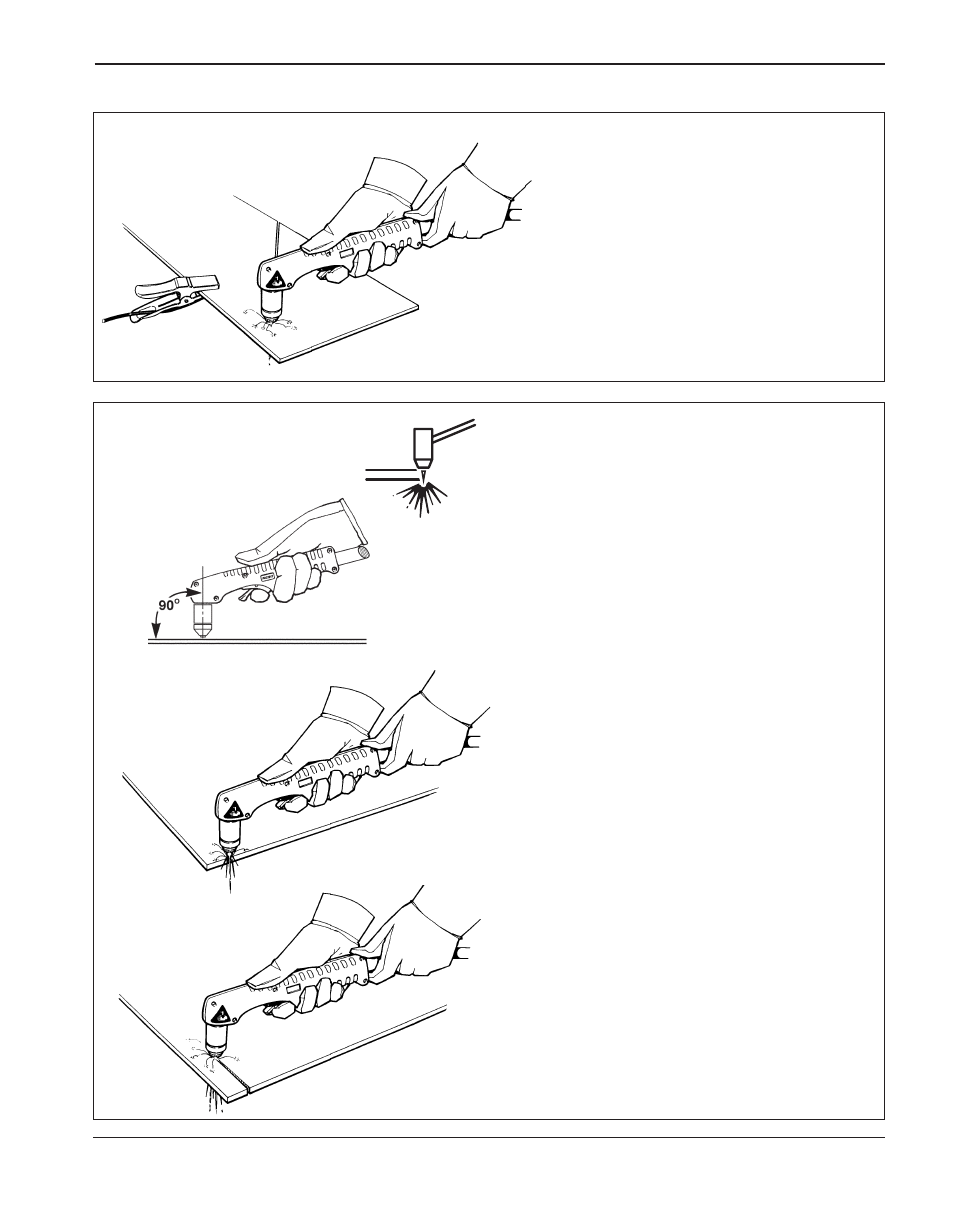 90°