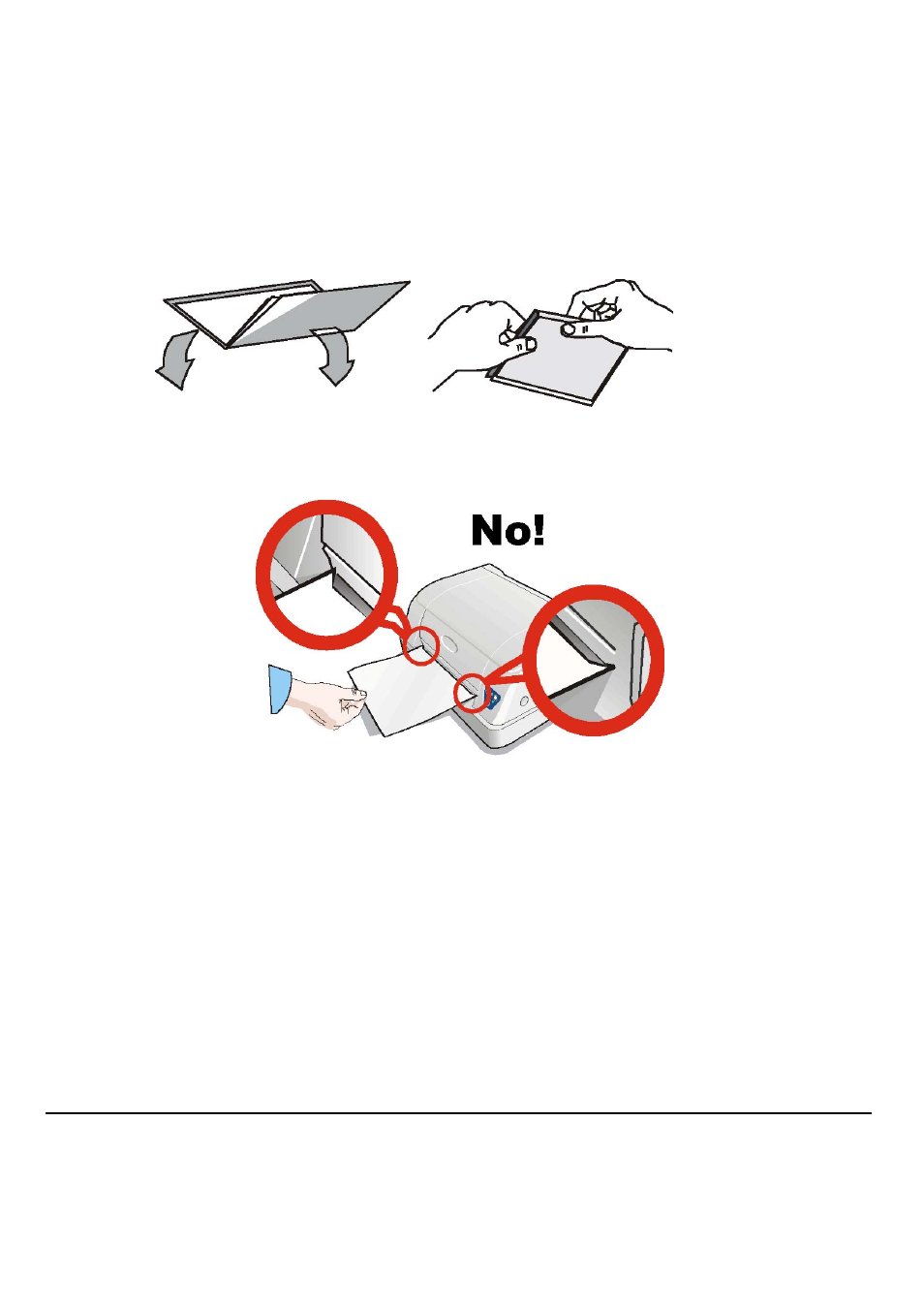 No!