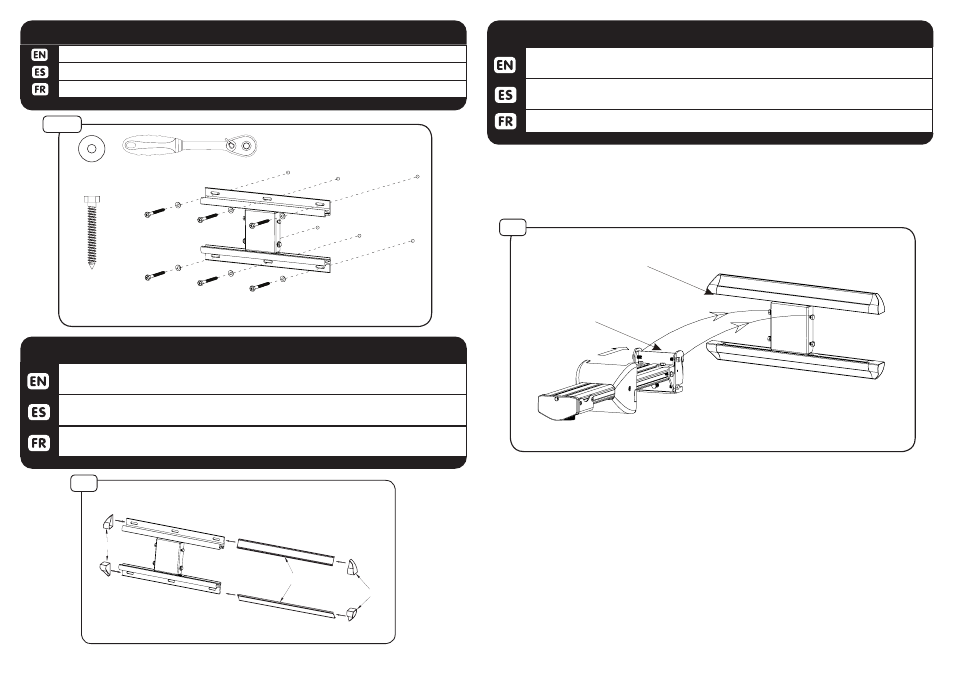 EN
ES
FR

EN
ES
FR

EN
ES
FR